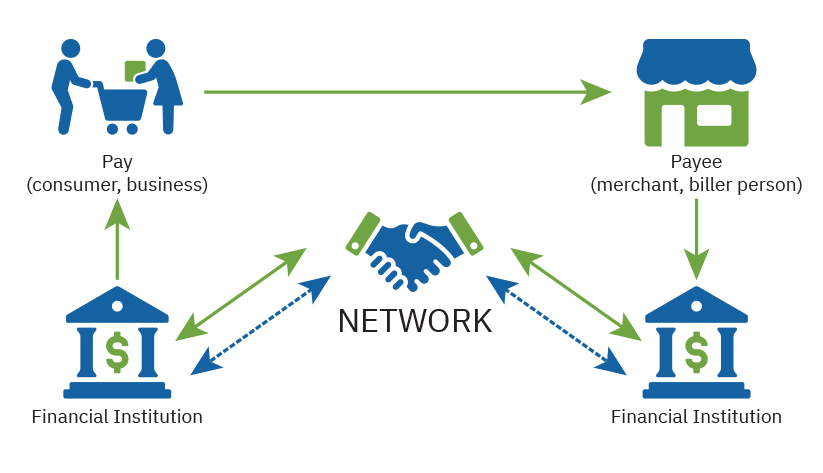 Pay
(consumer, business)

Payee
(merchant, biller person)

NETWORK

$

Financial Institution

$

Financial Institution