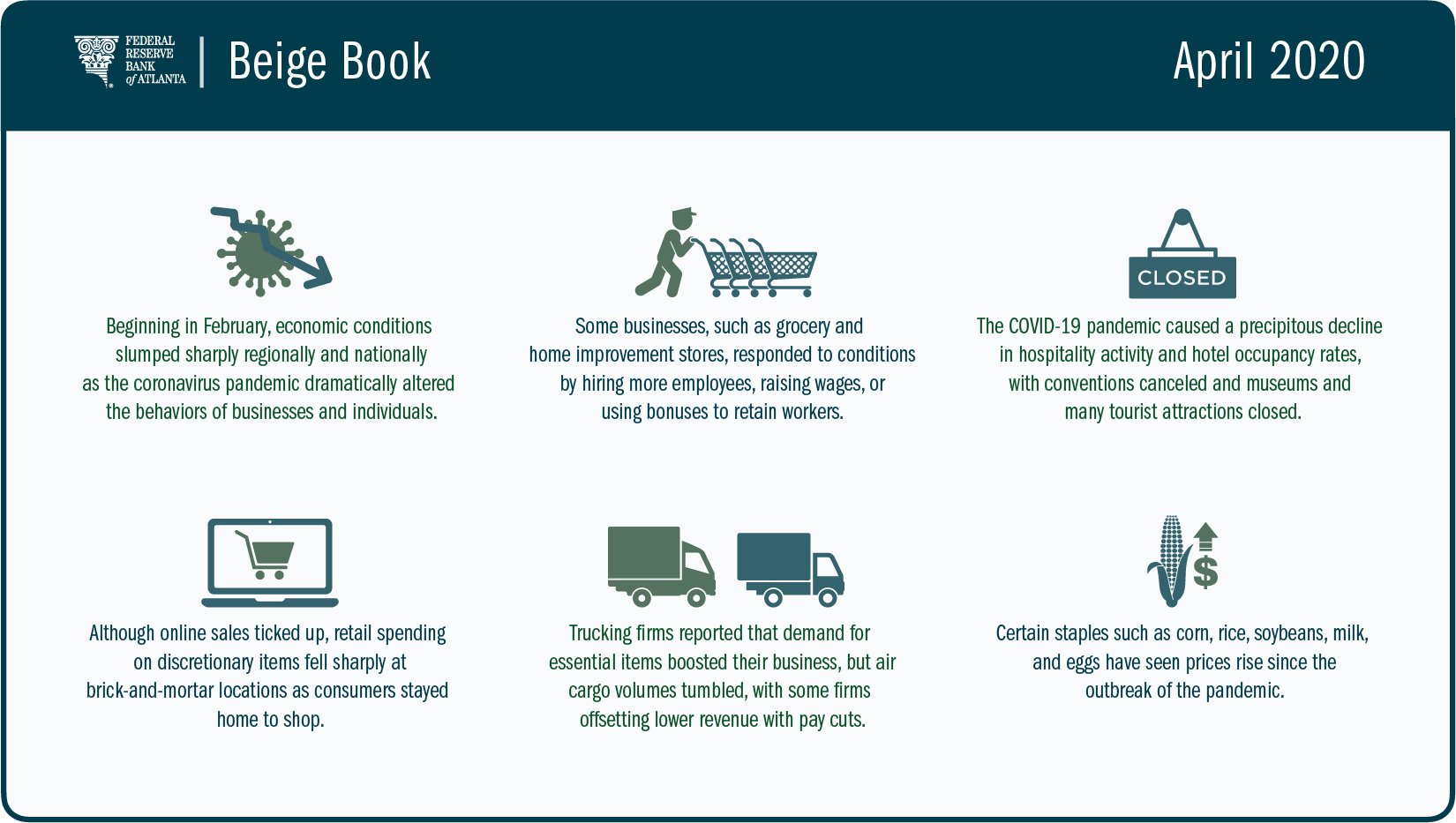 FEDERAL RESERVE BANK of ATLANTA

Beige Book

April 2020

Beginning in February, economic conditions slumped sharply regionally and nationally as the coronavirus pandemic dramatically altered the behaviors of businesses and individuals.

Some businesses, such as grocery and home improvement stores, responded to conditions by hiring more employees, raising wages, or using bonuses to retain workers.

CLOSED

The COVID-19 pandemic caused a precipitous decline in hospitality activity and hotel occupancy rates, with conventions canceled and museums and many tourist attractions closed.

Although online sales ticked up, retail spending on discretionary items fell sharply at brick-and-mortar locations as consumers stayed home to shop.

Trucking firms reported that demand for essential items boosted their business, but air cargo volumes tumbled, with some firms offsetting lower revenue with pay cuts.

$

Certain staples such as corn, rice, soybeans, milk, and eggs have seen prices rise since the outbreak of the pandemic.