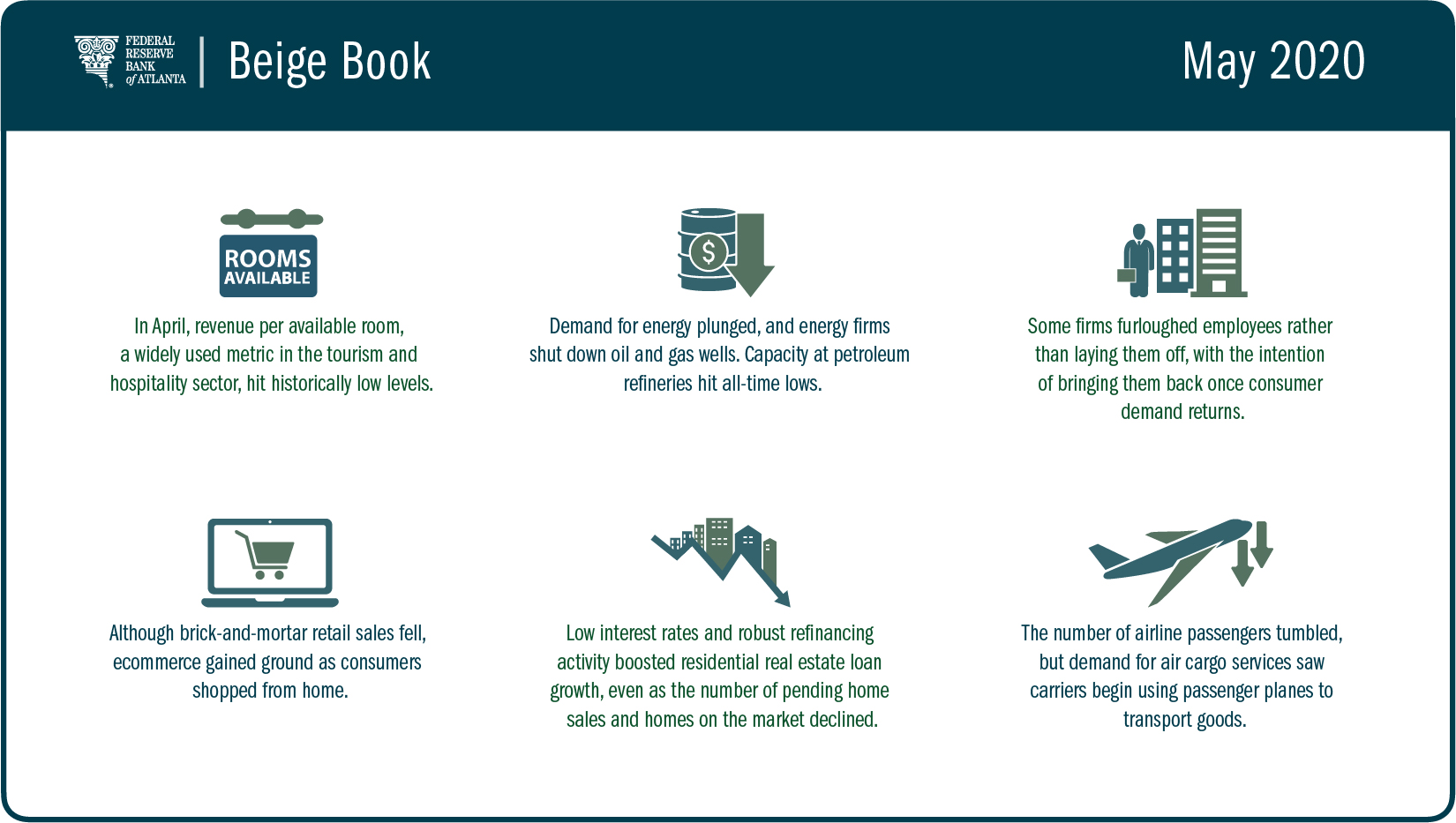 FEDERAL RESERVE BANK of ATLANTA

Beige Book

May 2020

ROOMS AVAILABLE

In April, revenue per available room, a widely used metric in the tourism and hospitality sector, hit historically low levels.

$

Demand for energy plunged, and energy firms shut down oil and gas wells. Capacity at petroleum refineries hit all-time lows.

Some firms furloughed employees rather than laying them off, with the intention of bringing them back once consumer demand returns.

Although brick-and-mortar retail sales fell, ecommerce gained ground as consumers shopped from home.

Low interest rates and robust refinancing activity boosted residential real estate loan growth, even as the number of pending home sales and homes on the market declined.

The number of airline passengers tumbled, but demand for air cargo services saw carriers begin using passenger planes to transport goods.