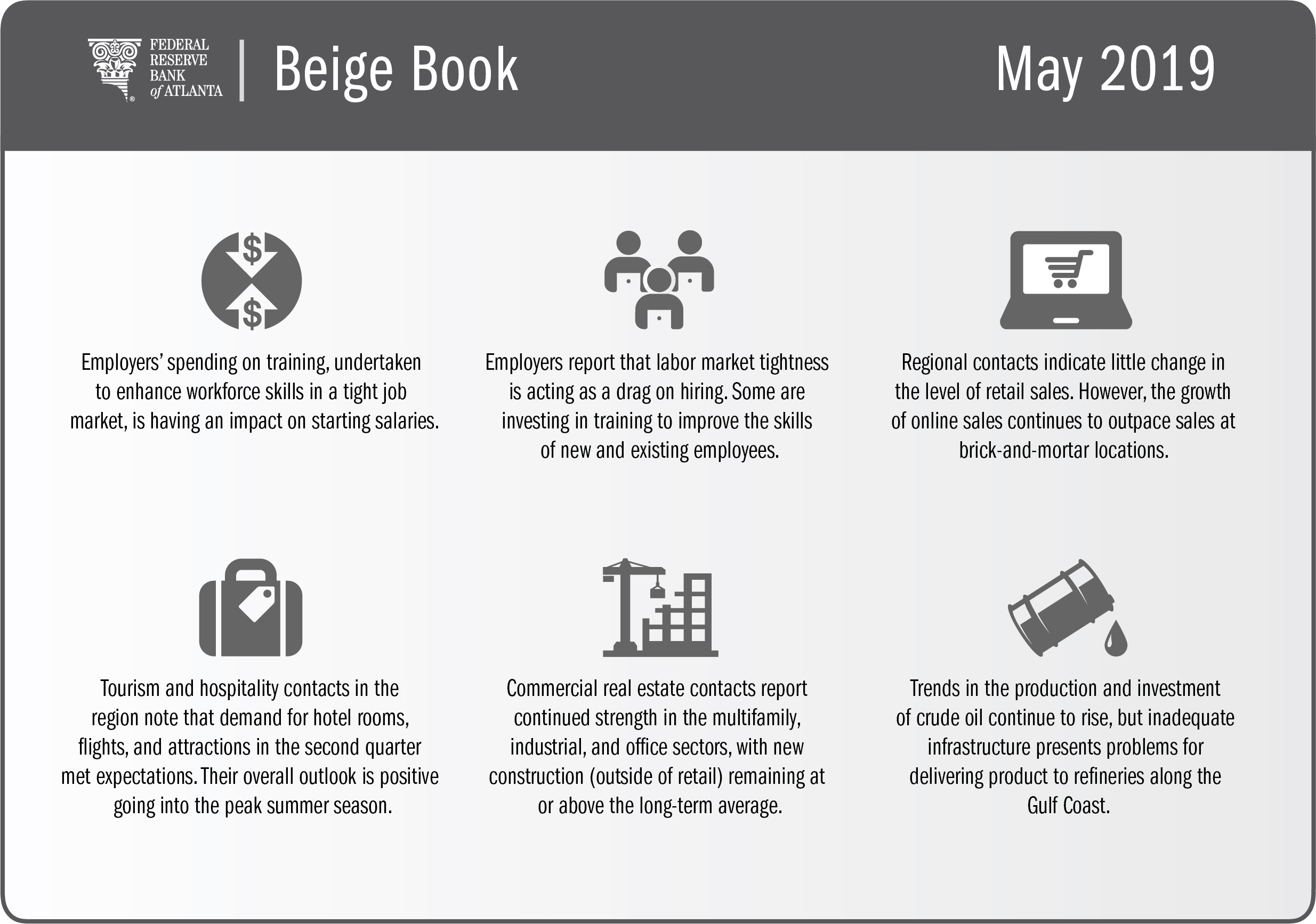 FEDERAL RESERVE BANK of ATLANTA

Beige Book

May 2019

$

$

Employers' spending on training, undertaken to enhance workforce skills in a tight job market, is having an impact on starting salaries.

Employers report that labor market tightness is acting as a drag on hiring. Some are investing in training to improve the skills of new and existing employees.

Regional contacts indicate little change in the level of retail sales. However, the growth of online sales continues to outpace sales at brick-and-mortar locations.

Tourism and hospitality contacts in the region note that demand for hotel rooms, flights, and attractions in the second quarter met expectations. Their overall outlook is positive going into the peak summer season.

Commercial real estate contacts report continued strength in the multifamily, industrial, and office sectors, with new construction (outside of retail) remaining at or above the long-term average.

Trends in the production and investment of crude oil continue to rise, but inadequate infrastructure presents problems for delivering product to refineries along the Gulf Coast.