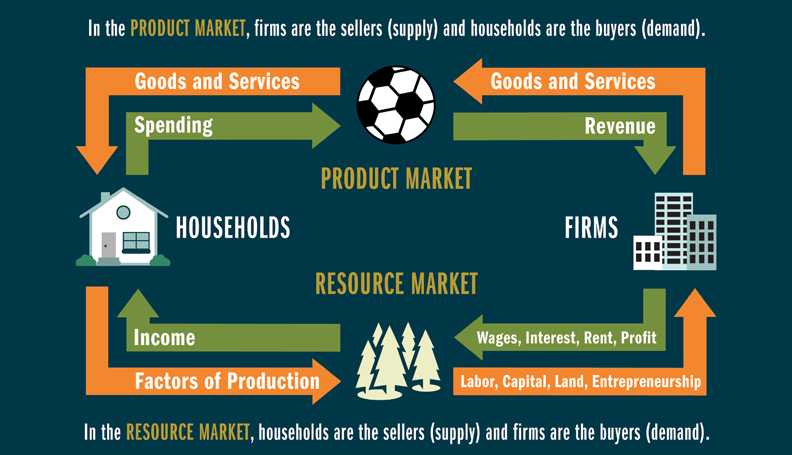 In the PRODUCT MARKET, firms are the sellers (supply) and households are the buyers (demand).

Goods and Services

Spending

Goods and Services

Revenue

PRODUCT MARKET

HOUSEHOLDS

FIRMS

RESOURCE MARKET

Income

Factors of Production

Wages, Interest, Rent, Profit

Labor, Capital, Land, Entrepreneurship

In the RESOURCE MARKET, households are the sellers (supply) and firms are the buyers (demand).